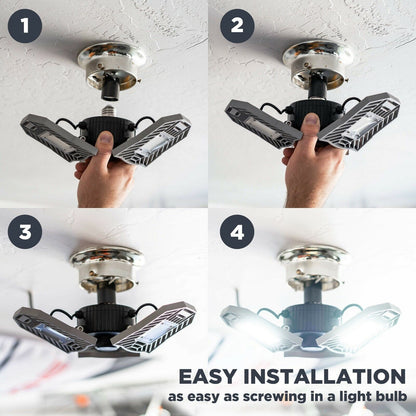 1

2

3

4

EASY INSTALLATION
as easy as screwing in a light bulb