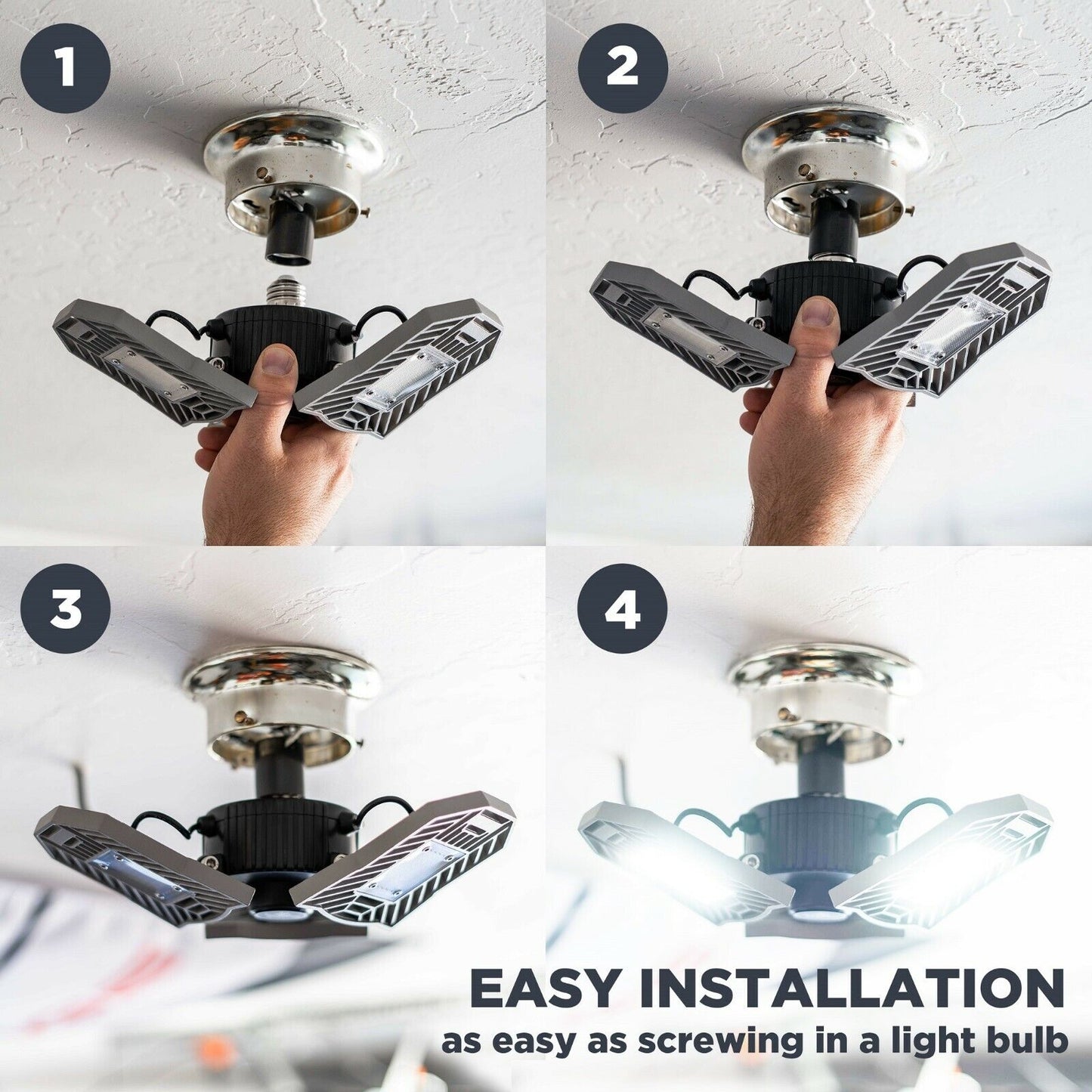 1

2

3

4

EASY INSTALLATION
as easy as screwing in a light bulb